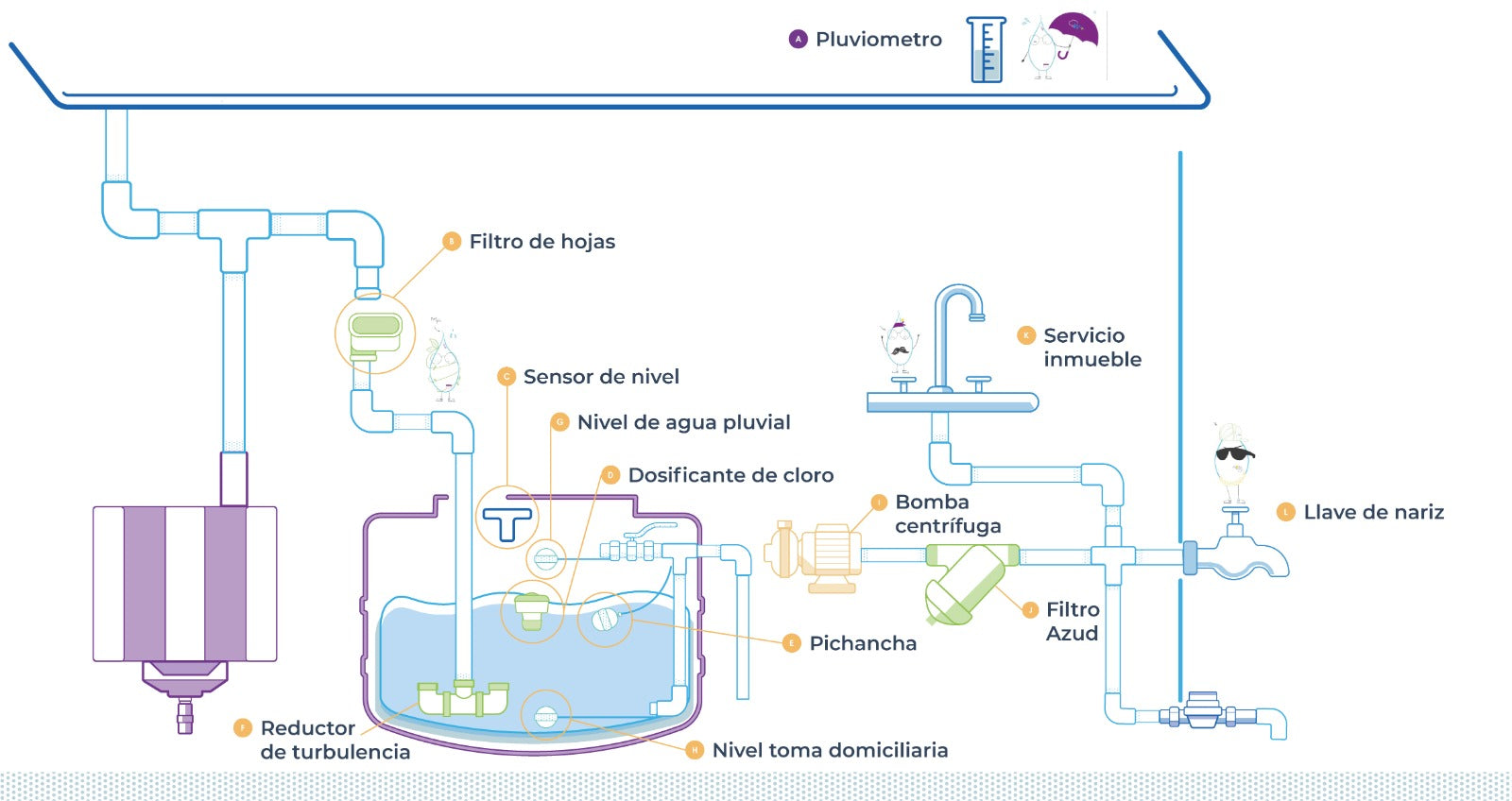 A Pluviometro

B Filtro de hojas

C Sensor de nivel

G Nivel de agua pluvial

D Dosificante de cloro

K Servicio inmueble

I Bomba centrífuga

L Llave de nariz

J Filtro Azud

E Pichancha

F Reductor de turbulencia

H Nivel toma domiciliaria